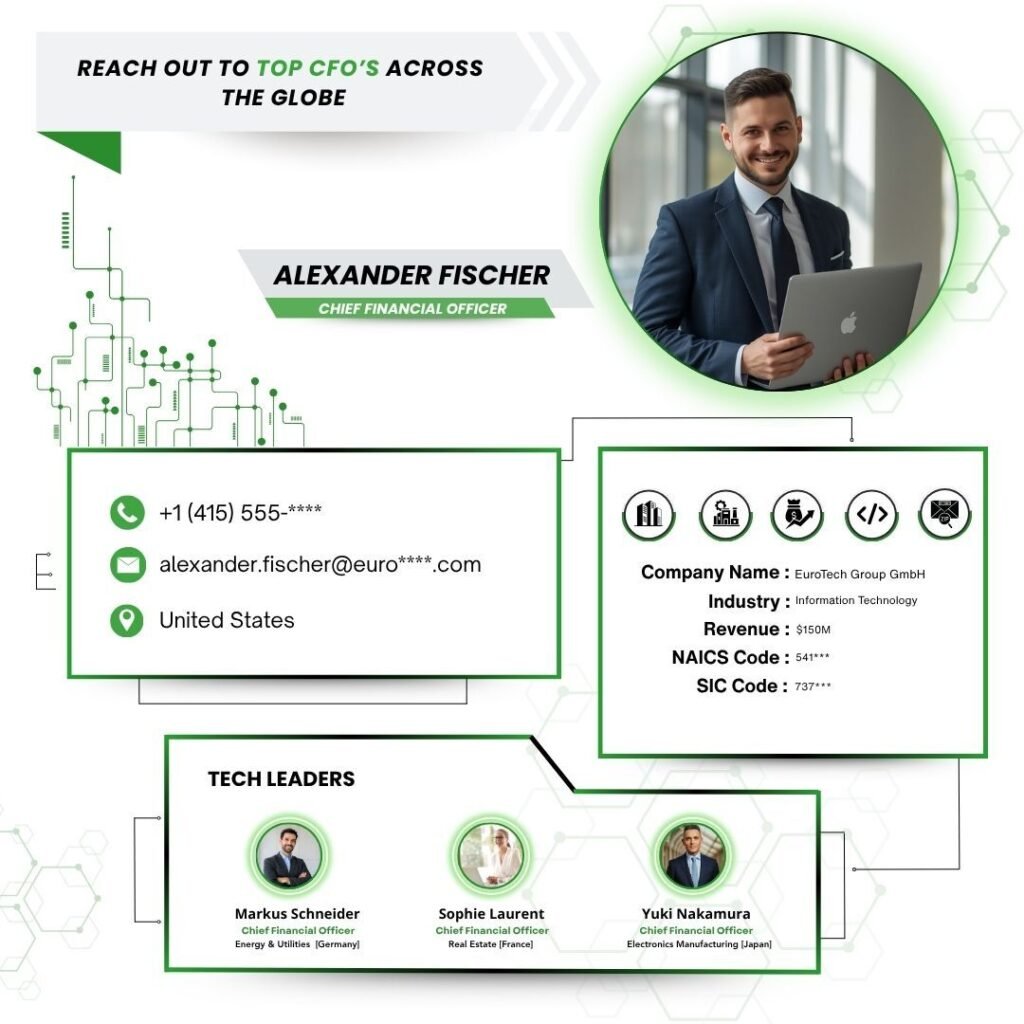 REACH OUT TO TOP CFO'S ACROSS THE GLOBE

ALEXANDER FISCHER
CHIEF FINANCIAL OFFICER

+1 (415) 555-****
alexander.fischer@euro****.com
United States

Company Name : EuroTech Group GmbH
Industry : Information Technology
Revenue : $150M
NAICS Code : 541***
SIC Code : 737***

TECH LEADERS

Markus Schneider
Chief Financial Officer
Energy & Utilities [Germany]

Sophie Laurent
Chief Financial Officer
Real Estate [France]

Yuki Nakamura
Chief Financial Officer
Electronics Manufacturing [Japan]